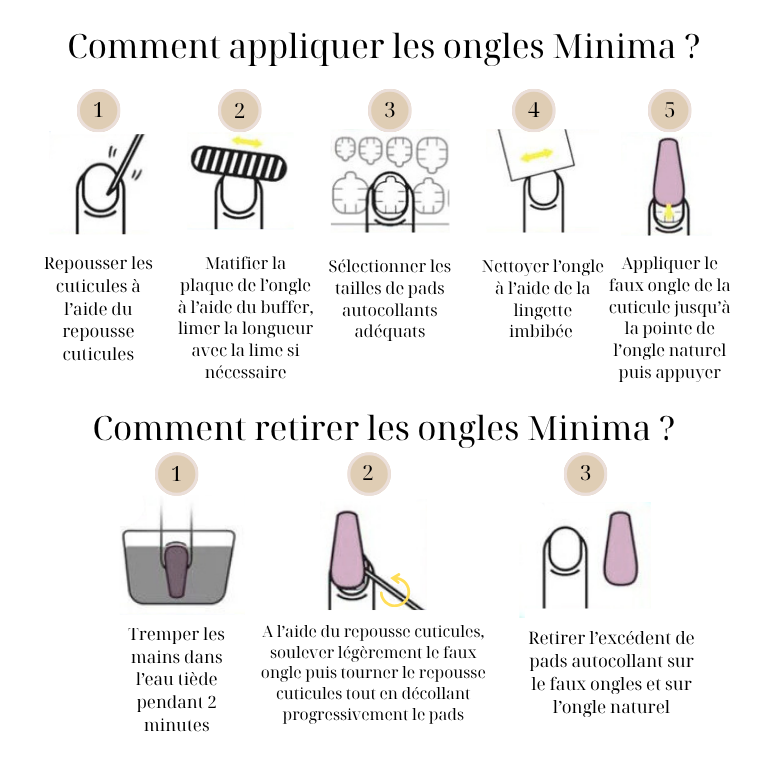 Comment appliquer les ongles Minima ?

1

Repousser les cuticules à l'aide du repousse cuticules

2

Matifier la plaque de l'ongle à l'aide du buffer, limer la longueur avec la lime si nécessaire

3

Sélectionner les tailles de pads autocollants adéquats

4

Nettoyer l'ongle à l'aide de la lingette imbibée

5

Appliquer le faux ongle de la cuticule jusqu'à la pointe de l'ongle naturel puis appuyer

Comment retirer les ongles Minima ?

1

Tremper les mains dans l'eau tiède pendant 2 minutes

2

A l'aide du repousse cuticules, soulever légèrement le faux ongle puis tourner le repousse cuticules tout en décollant progressivement le pads

3

Retirer l'excédent de pads autocollant sur le faux ongles et sur l'ongle naturel